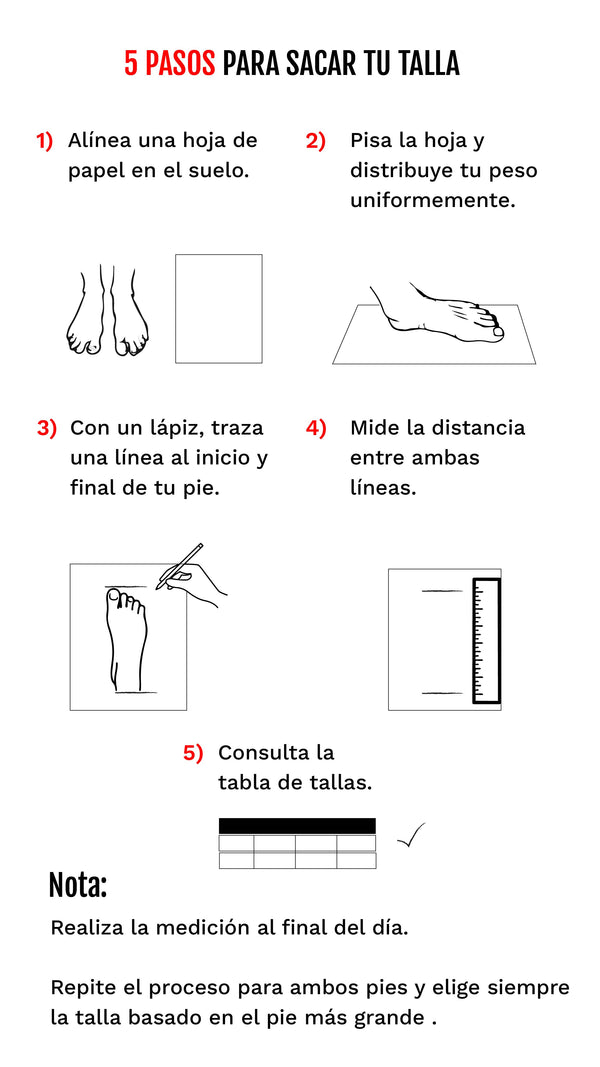 5 PASOS PARA SACAR TU TALLA

1) Alínea una hoja de papel en el suelo.

2) Pisa la hoja y distribuye tu peso uniformemente.

3) Con un lápiz, traza una línea al inicio y final de tu pie.

4) Mide la distancia entre ambas líneas.

5) Consulta la tabla de tallas.

Nota:

Realiza la medición al final del día.

Repite el proceso para ambos pies y elige siempre la talla basado en el pie más grande .